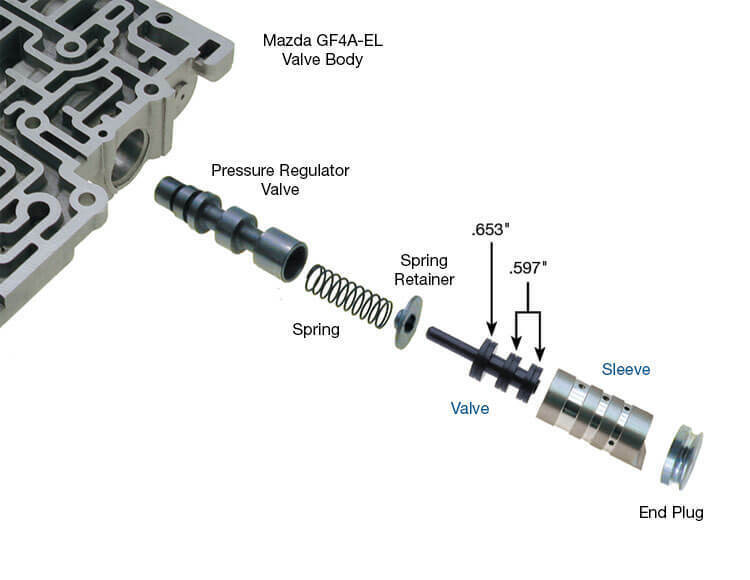 Mazda GF4A-EL
Valve Body

Pressure Regulator
Valve

.653"

Spring
Retainer

.597"

Spring

Sleeve

Valve

End Plug