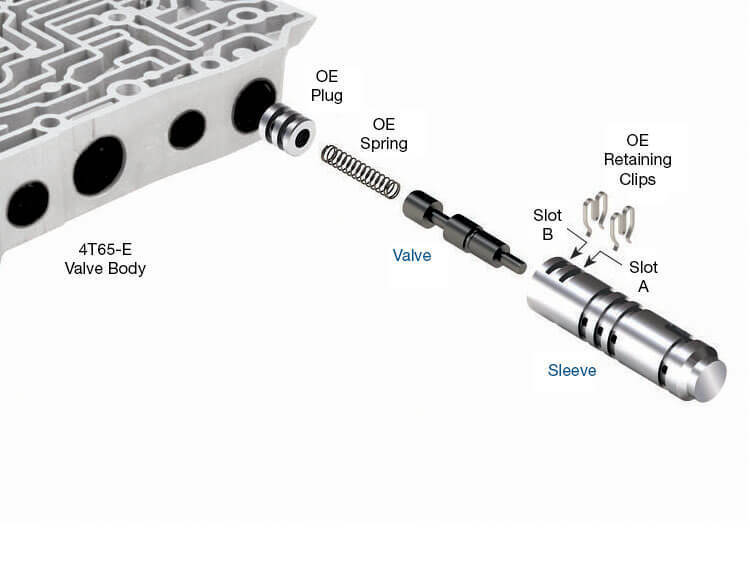 OE
Plug

OE
Spring

OE
Retaining
Clips

Slot
B

Slot
A

4T65-E
Valve Body

Valve

Sleeve