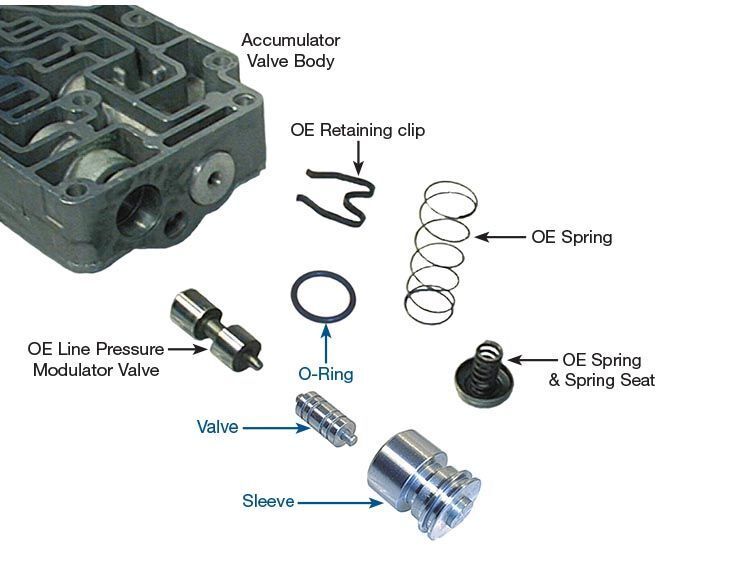 Accumulator Valve Body

OE Retaining clip

OE Spring

OE Line Pressure Modulator Valve

O-Ring

OE Spring & Spring Seat

Valve

Sleeve