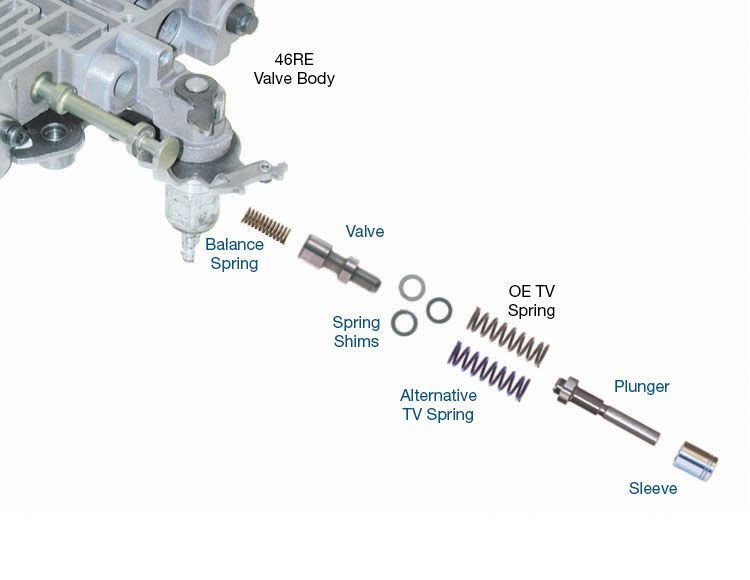 46RE
Valve Body

Balance
Spring

Valve

Spring
Shims

OE TV
Spring

Alternative
TV Spring

Plunger

Sleeve